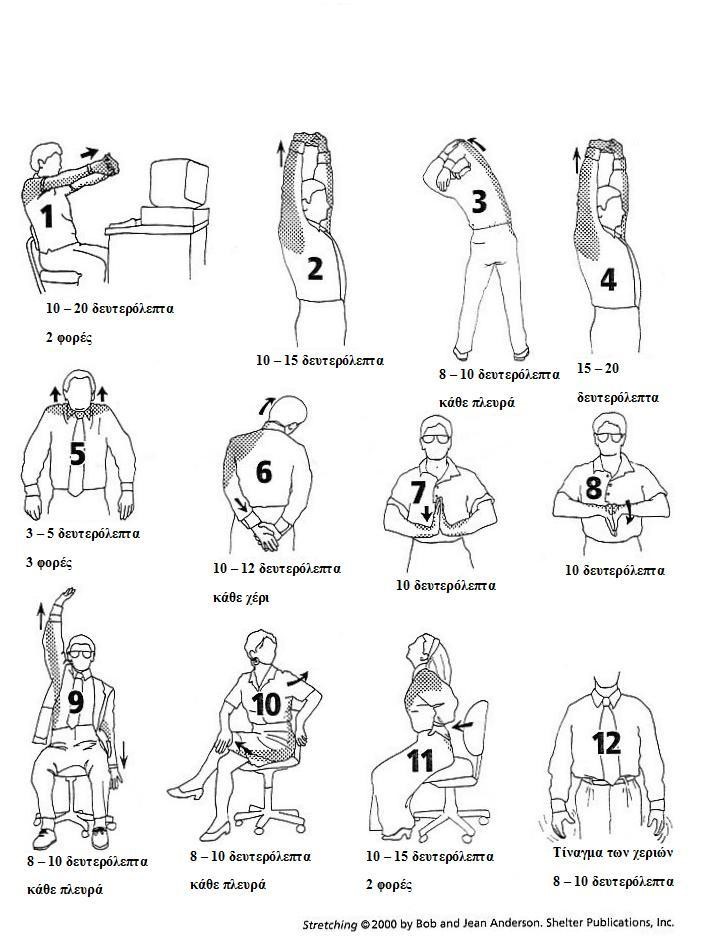 1

10 – 20 δευτερόλεπτα

2 φορές

2

10 – 15 δευτερόλεπτα

3

8 – 10 δευτερόλεπτα

κάθε πλευρά

4

15 – 20

δευτερόλεπτα

5

3 – 5 δευτερόλεπτα

3 φορές

6

10 – 12 δευτερόλεπτα

κάθε χέρι

7

10 δευτερόλεπτα

8

10 δευτερόλεπτα

9

8 – 10 δευτερόλεπτα

κάθε πλευρά

10

8 – 10 δευτερόλεπτα

κάθε πλευρά

11

10 – 15 δευτερόλεπτα

2 φορές

12

Τίναγμα των χεριών

8 – 10 δευτερόλεπτα

Stretching © 2000 by Bob and Jean Anderson. Shelter Publications, Inc.